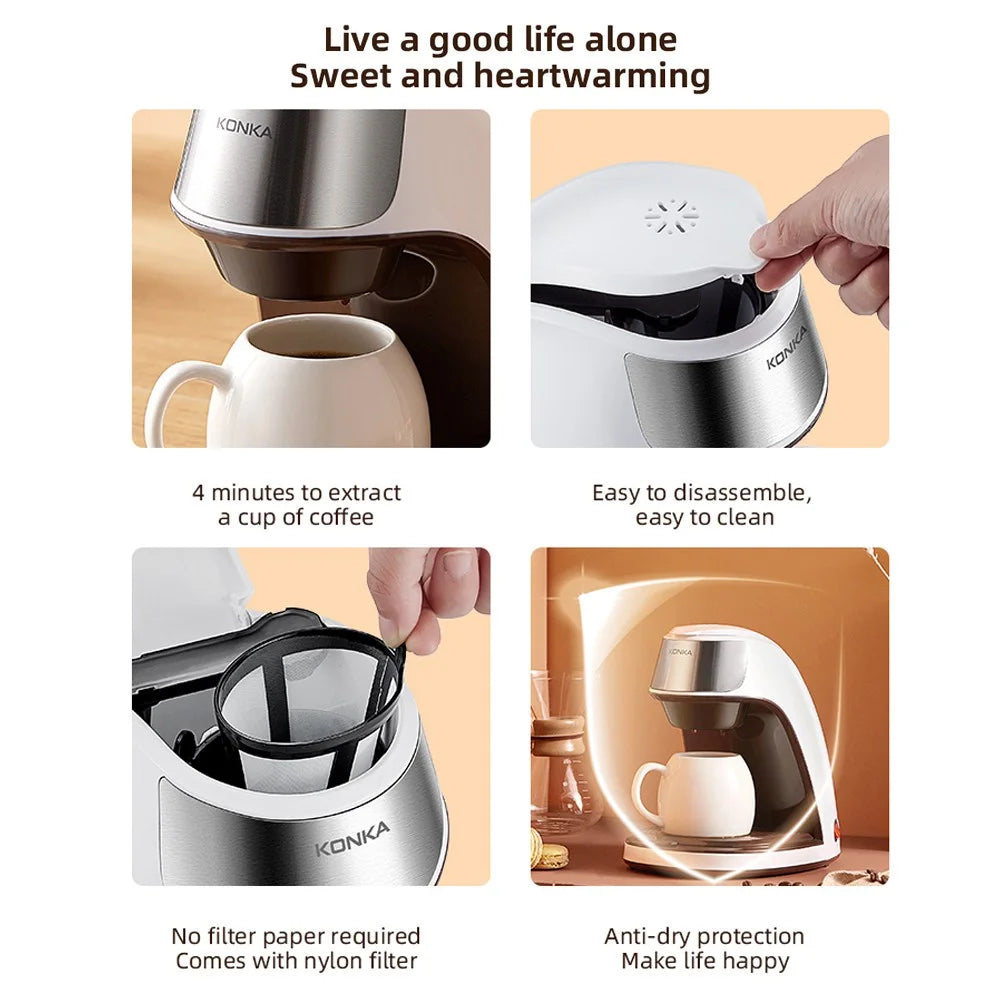 Live a good life alone
Sweet and heartwarming

KONKA

KONKA

4 minutes to extract
a cup of coffee

Easy to disassemble,
easy to clean

KONKA

KONKA

No filter paper required
Comes with nylon filter

Anti-dry protection
Make life happy